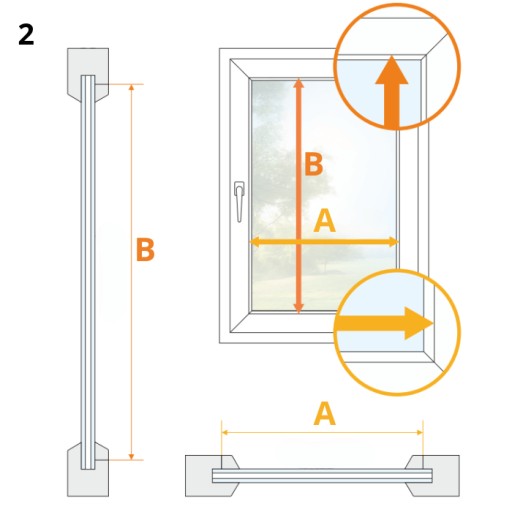 2

B

B

A

A