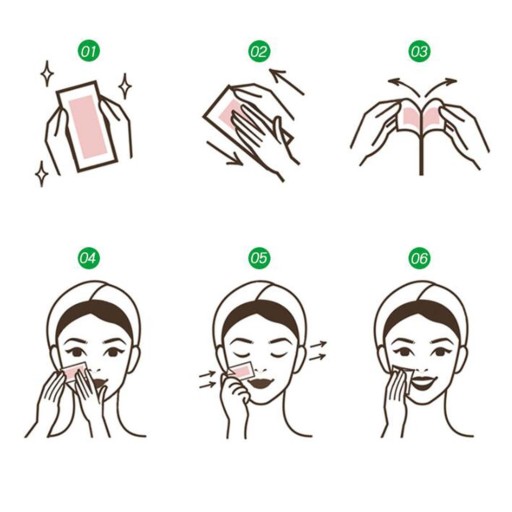 01

02

03

04

05

06