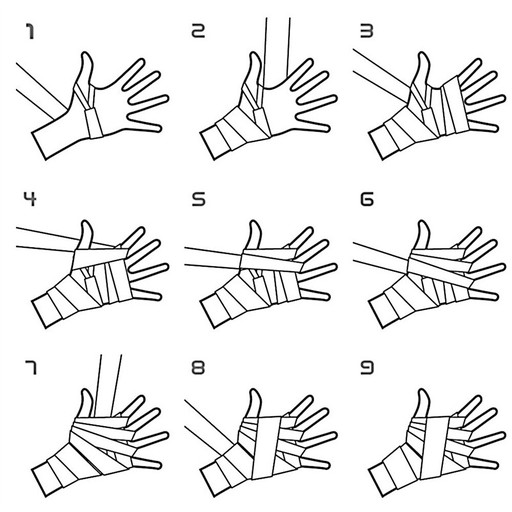 1

2

3

4

5

6

7

8

9