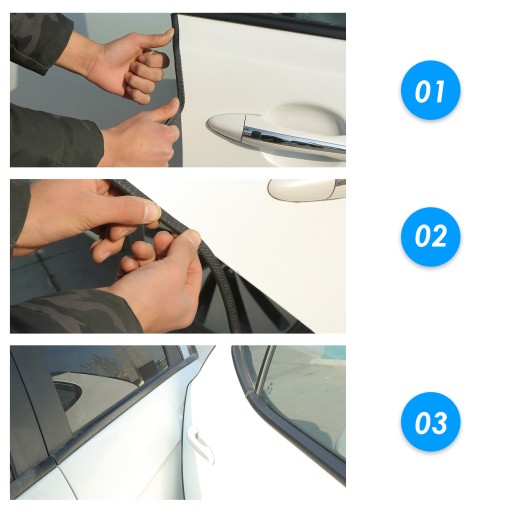 01

02

03