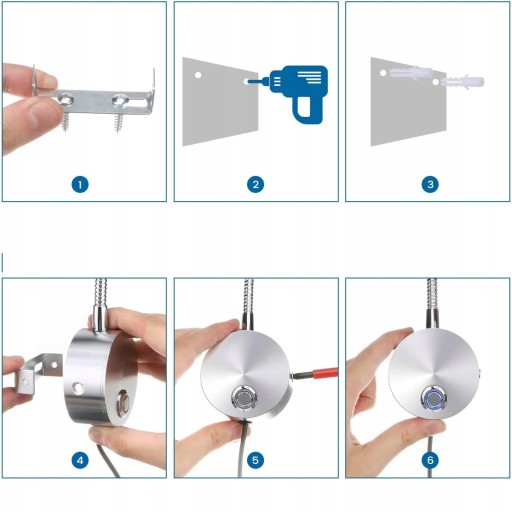 1

2

3

4

5

6