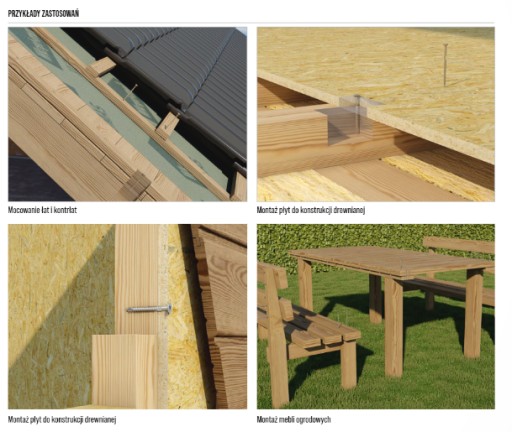 PRZYKŁADY ZASTOSOWAŃ

Mocowanie łat i kontrłat

Montaż płyt do konstrukcji drewnianej

Montaż płyt do konstrukcji drewnianej

Montaż mebli ogrodowych