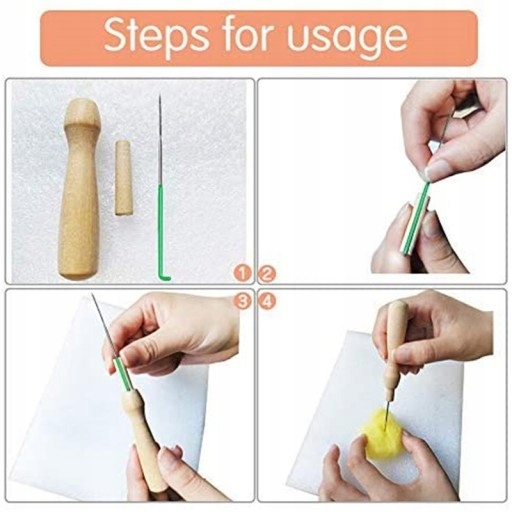 Steps for usage

1 2

3 4