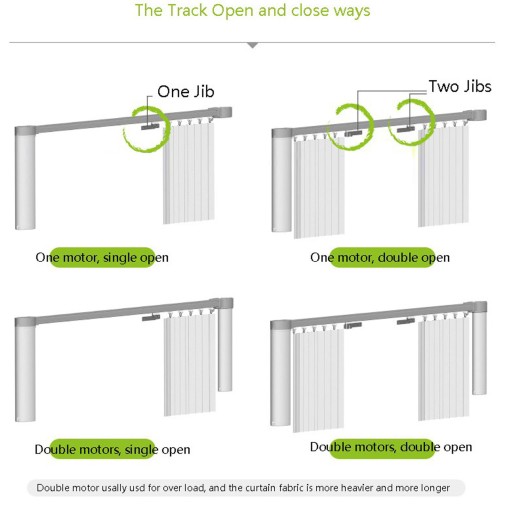 The Track Open and close ways

One Jib

Two Jibs

One motor, single open

One motor, double open

Double motors, single open

Double motors, double open

Double motor usally usd for over load, and the curtain fabric is more heavier and more longer