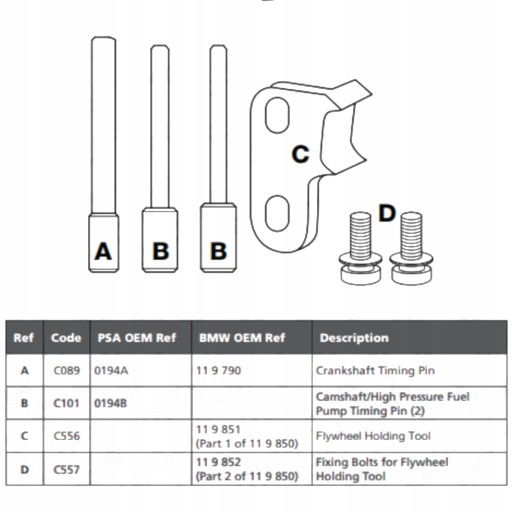 A B B C D

| Ref | Code | PSA OEM Ref | BMW OEM Ref | Description |
|---|---|---|---|---|
| A | C089 | 0194A | 11 9 790 | Crankshaft Timing Pin |
| B | C101 | 0194B | | Camshaft/High Pressure Fuel Pump Timing Pin (2) |
| C | C556 | | 11 9 851 (Part 1 of 11 9 850) | Flywheel Holding Tool |
| D | C557 | | 11 9 852 (Part 2 of 11 9 850) | Fixing Bolts for Flywheel Holding Tool |