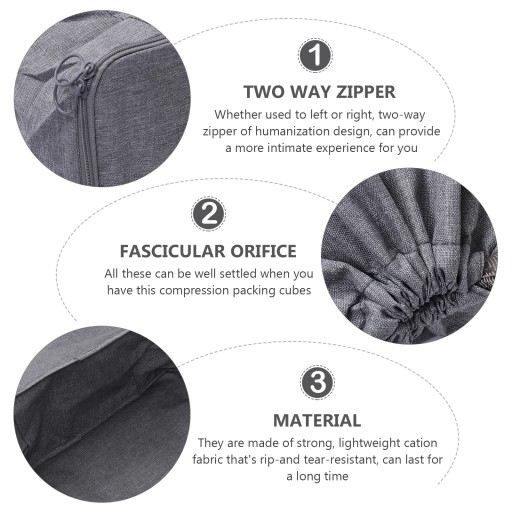 1

TWO WAY ZIPPER

Whether used to left or right, two-way zipper of humanization design, can provide a more intimate experience for you

2

FASCICULAR ORIFICE

All these can be well settled when you have this compression packing cubes

3

MATERIAL

They are made of strong, lightweight cation fabric that's rip-and tear-resistant, can last for a long time