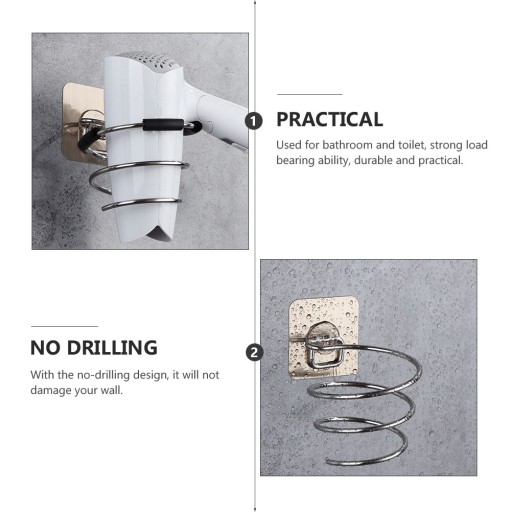 1

PRACTICAL

Used for bathroom and toilet, strong load bearing ability, durable and practical.

NO DRILLING

With the no-drilling design, it will not damage your wall.

2