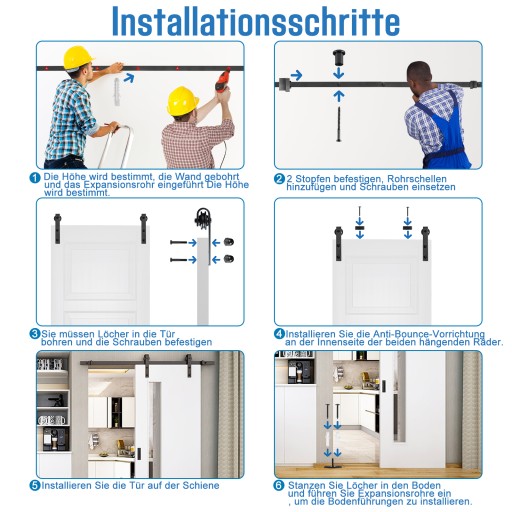 Installationsschritte

1 Die Höhe wird bestimmt, die Wand gebohrt und das Expansionsrohr eingeführt Die Höhe wird bestimmt.

2 2 Stopfen befestigen, Rohrschellen hinzufügen und Schrauben einsetzen

3 Sie müssen Löcher in die Tür bohren und die Schrauben befestigen

4 Installieren Sie die Anti-Bounce-Vorrichtung an der Innenseite der beiden hängenden Räder.

5 Installieren Sie die Tür auf der Schiene

6 Stanzen Sie Löcher in den Boden und führen Sie Expansionsrohre ein , um die Bodenführungen zu installieren.