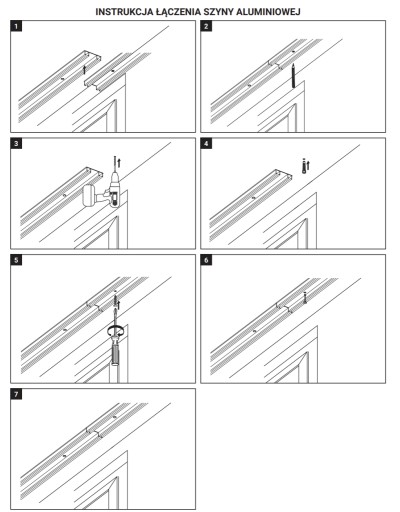 INSTRUKCJA ŁĄCZENIA SZYNY ALUMINIOWEJ

1

2

3

4

5

6

7