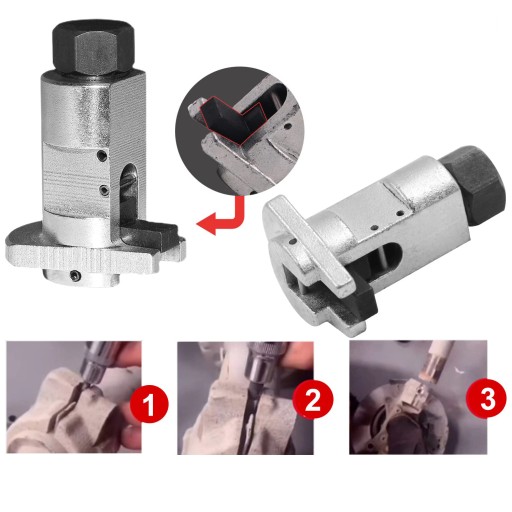 1

2

3