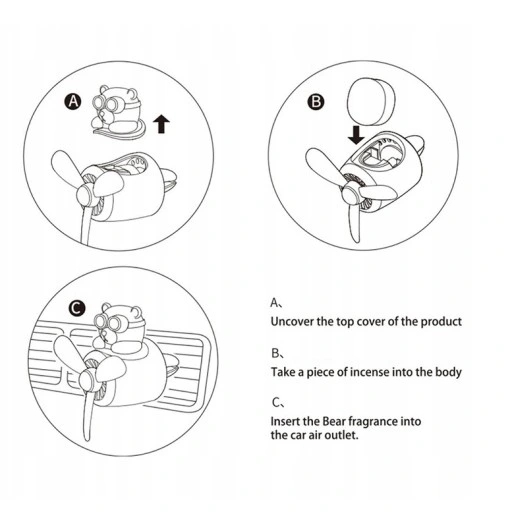 A

B

C

A、
Uncover the top cover of the product

B、
Take a piece of incense into the body

C、
Insert the Bear fragrance into the car air outlet.