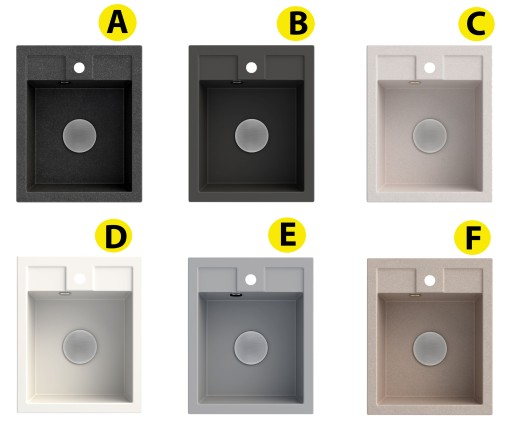 A

B

C

D

E

F