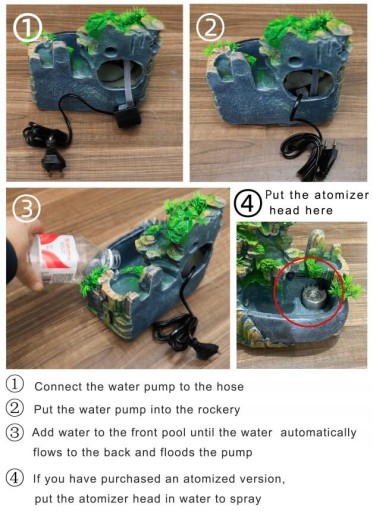 ①

②

③

④ Put the atomizer head here

① Connect the water pump to the hose

② Put the water pump into the rockery

③ Add water to the front pool until the water automatically flows to the back and floods the pump

④ If you have purchased an atomized version, put the atomizer head in water to spray