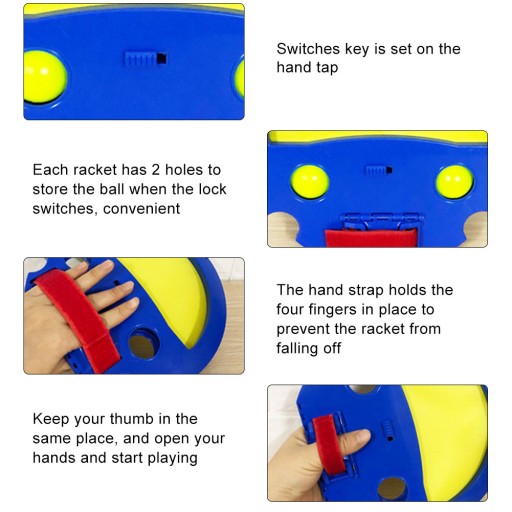 Switches key is set on the hand tap

Each racket has 2 holes to store the ball when the lock switches, convenient

The hand strap holds the four fingers in place to prevent the racket from falling off

Keep your thumb in the same place, and open your hands and start playing