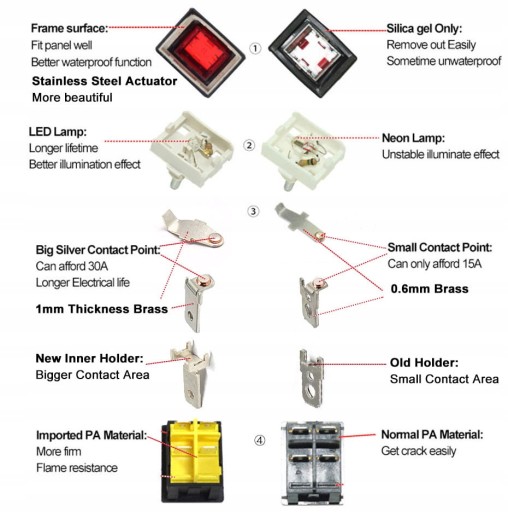 Frame surface:
Fit panel well
Better waterproof function
Stainless Steel Actuator
More beautiful

①

Silica gel Only:
Remove out Easily
Sometime unwaterproof

LED Lamp:
Longer lifetime
Better illumination effect

②

Neon Lamp:
Unstable illuminate effect

③

Big Silver Contact Point:
Can afford 30A
Longer Electrical life

1mm Thickness Brass

Small Contact Point:
Can only afford 15A

0.6mm Brass

New Inner Holder:
Bigger Contact Area

Old Holder:
Small Contact Area

Imported PA Material:
More firm
Flame resistance

④

Normal PA Material:
Get crack easily