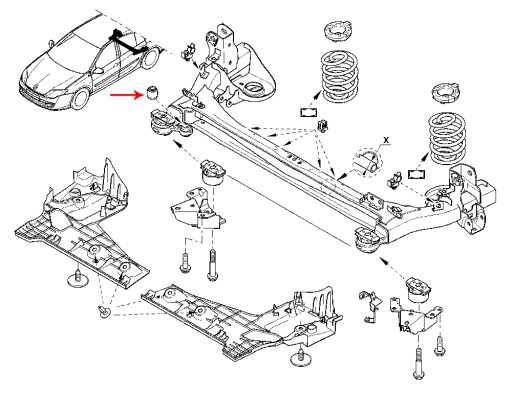 X