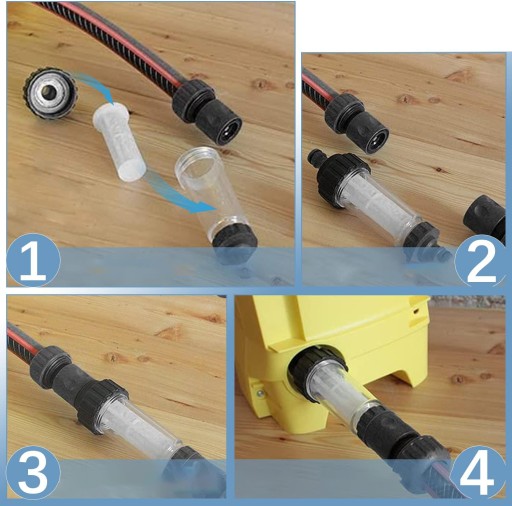 1

2

3

4