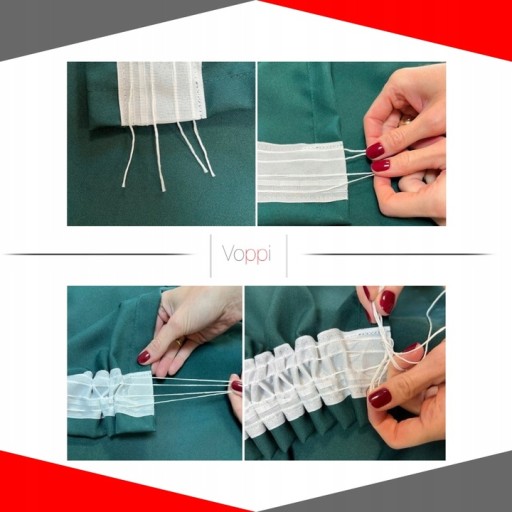 Voppi