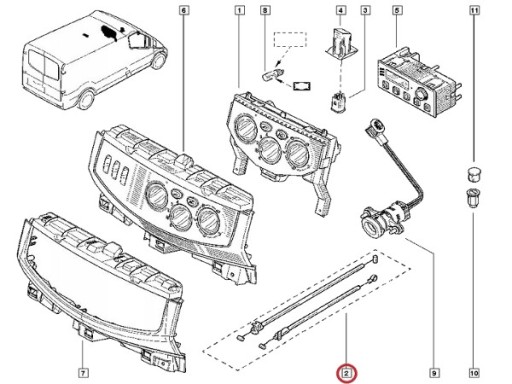 6
1
8
4
3
5
11
7
2
9
10