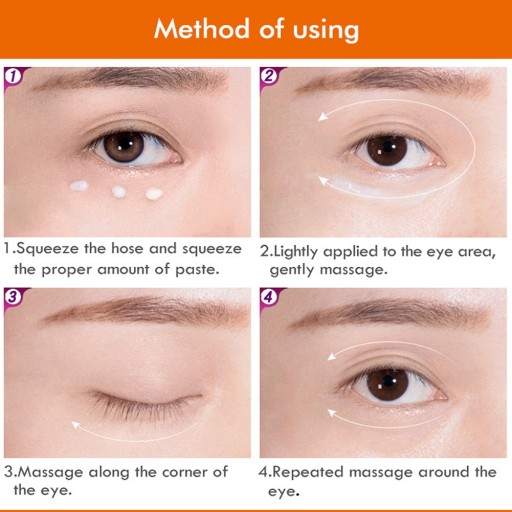 Method of using

1

1.Squeeze the hose and squeeze the proper amount of paste.

2

2.Lightly applied to the eye area, gently massage.

3

3.Massage along the corner of the eye.

4

4.Repeated massage around the eye.