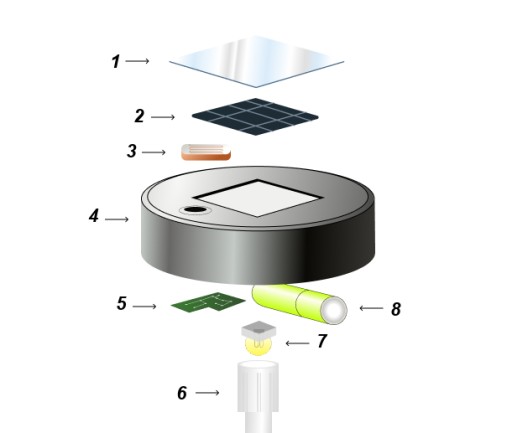 1
2
3
4
5
8
7
6