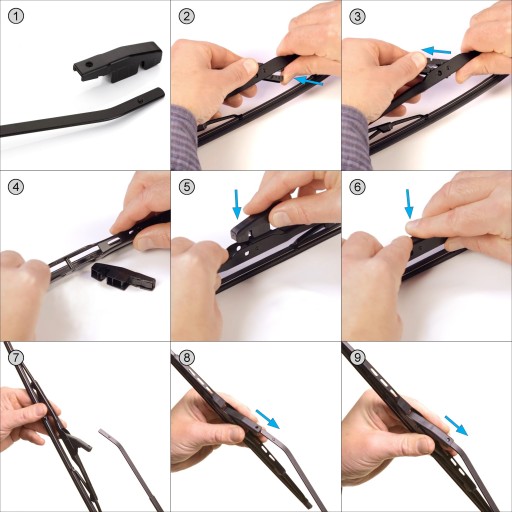 1
2
3
4
5
6
7
8
9