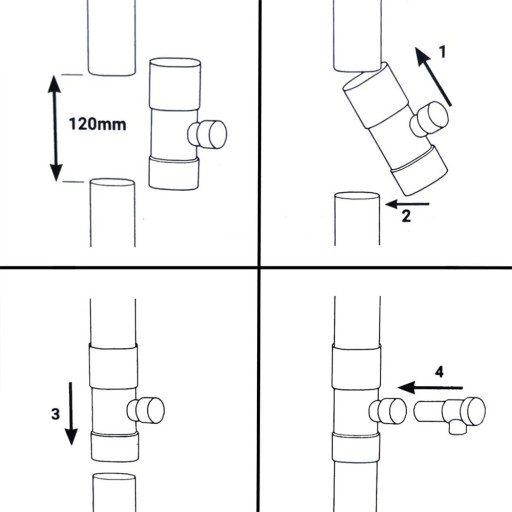 120mm

1

2

3

4