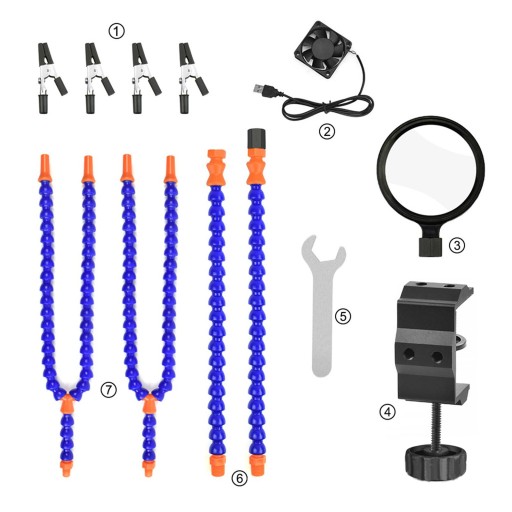 ①
②
③
⑤
⑦
④
⑥