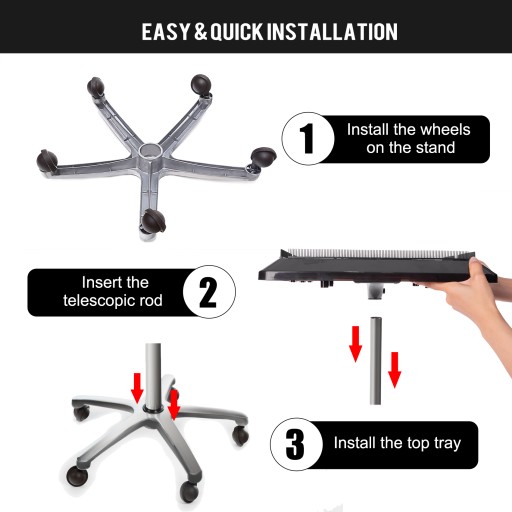 EASY & QUICK INSTALLATION

1 Install the wheels on the stand

Insert the telescopic rod 2

3 Install the top tray