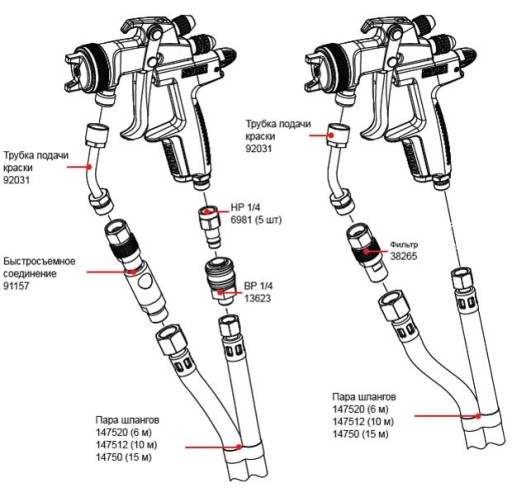 Трубка подачи краски
92031

НР 1/4
6981 (5 шт)

Быстросъемное соединение
91157

ВР 1/4
13623

Пара шлангов
147520 (6 м)
147512 (10 м)
14750 (15 м)

Трубка подачи краски
92031

Фильтр
38265

Пара шлангов
147520 (6 м)
147512 (10 м)
14750 (15 м)