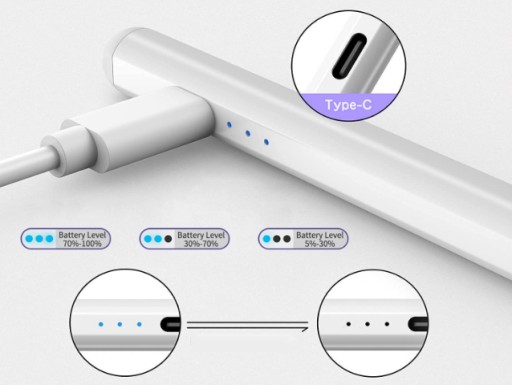 Type-C

Battery Level
70%-100%

Battery Level
30%-70%

Battery Level
5%-30%