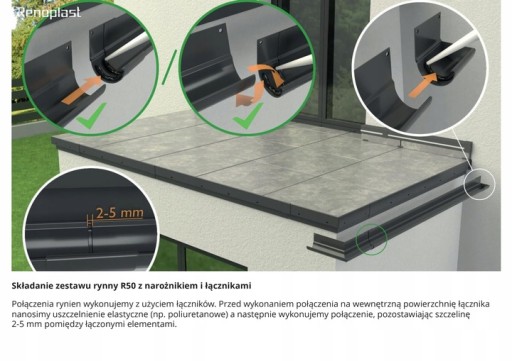 Renoplast

2-5 mm

Składanie zestawu rynny R50 z narożnikiem i łącznikami

Połączenia rynien wykonujemy z użyciem łączników. Przed wykonaniem połączenia na wewnętrzną powierzchnię łącznika nanosimy uszczelnienie elastyczne (np. poliuretanowe) a następnie wykonujemy połączenie, pozostawiając szczelinę 2-5 mm pomiędzy łączonymi elementami.