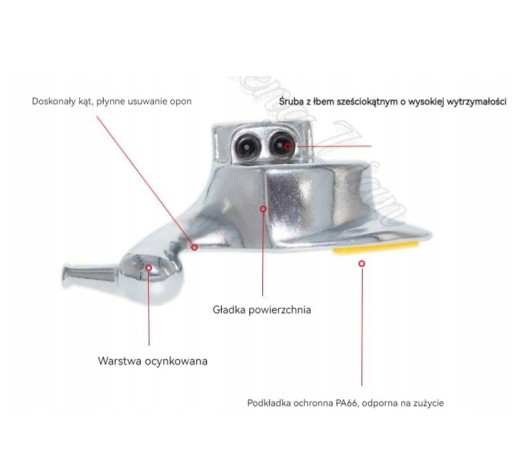 Doskonały kąt, płynne usuwanie opon

Śruba z łbem sześciokątnym o wysokiej wytrzymałości

Gładka powierzchnia

Warstwa ocynkowana

Podkładka ochronna PA66, odporna na zużycie