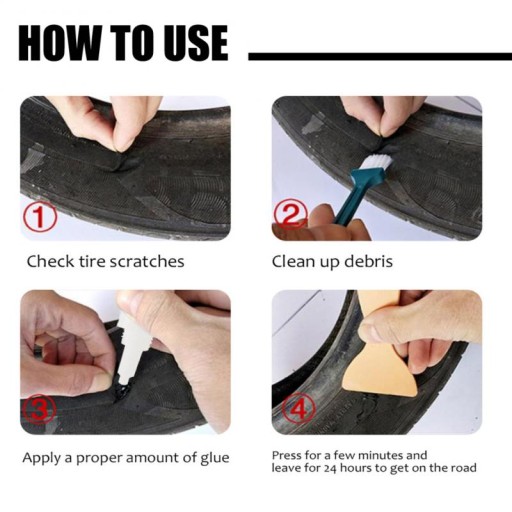 HOW TO USE

①

Check tire scratches

②

Clean up debris

③

Apply a proper amount of glue

④

Press for a few minutes and leave for 24 hours to get on the road