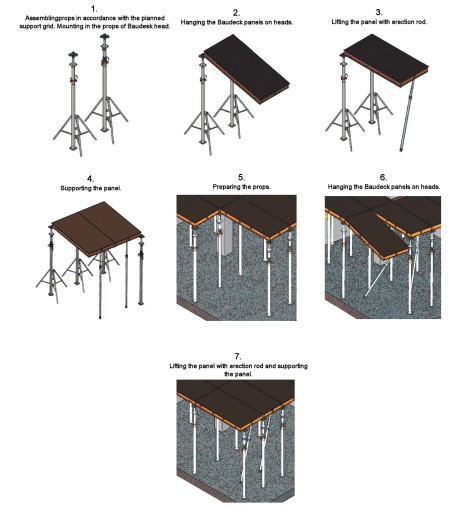 1.
Assemblingprops in accordance with the planned support grid. Mounting in the props of Baudesk head.

2.
Hanging the Baudeck panels on heads.

3.
Lifting the panel with erection rod.

4.
Supporting the panel.

5.
Preparing the props.

6.
Hanging the Baudeck panels on heads.

7.
Lifting the panel with erection rod and supporting the panel.