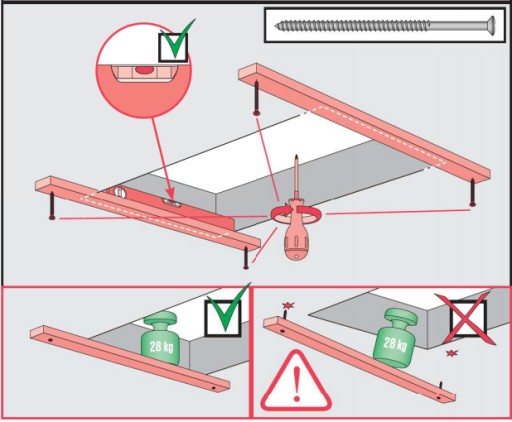 28 kg

28 kg

!