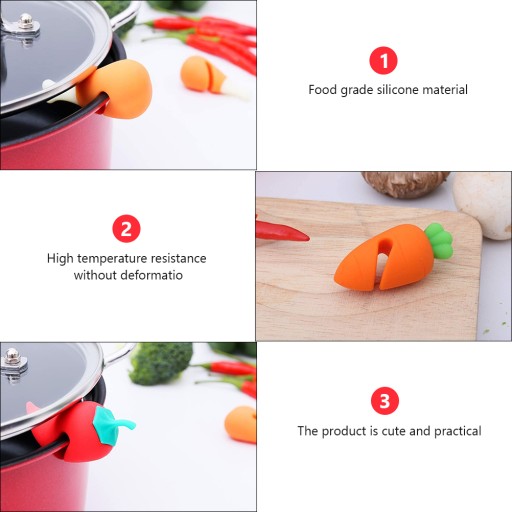 1

Food grade silicone material

2

High temperature resistance without deformatio

3

The product is cute and practical