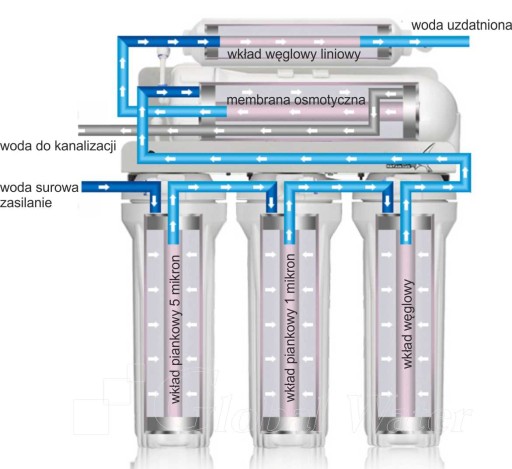 woda uzdatniona

wkład węglowy liniowy

membrana osmotyczna

woda do kanalizacji

woda surowa
zasilanie

wkład piankowy 5 mikron

wkład piankowy 1 mikron

wkład węglowy

Global Water