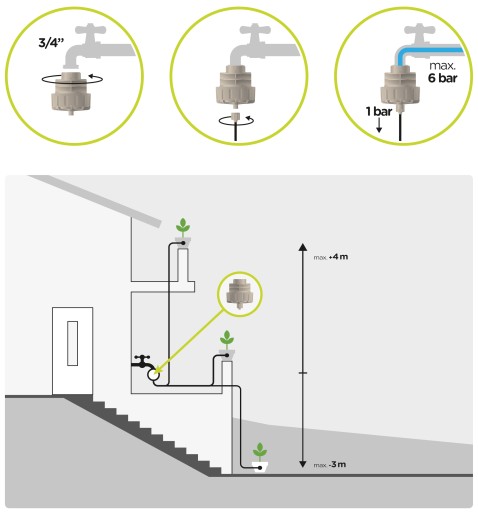 3/4"

max.
6 bar

1 bar

max. +4 m

max. -3 m