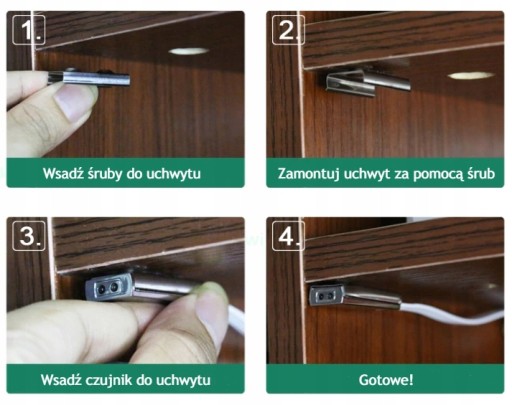 1.

Wsadź śruby do uchwytu

2.

Zamontuj uchwyt za pomocą śrub

3.

Wsadź czujnik do uchwytu

4.

Gotowe!