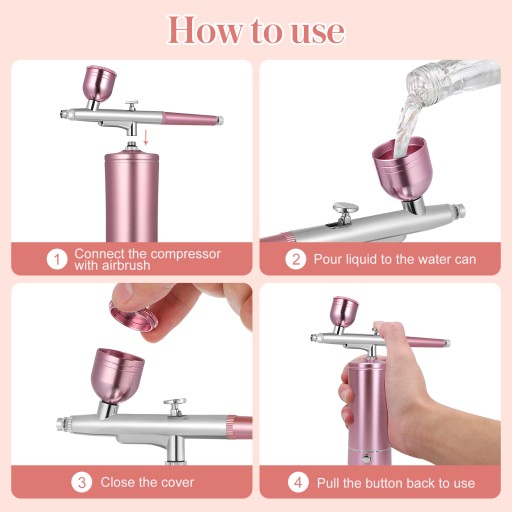 How to use

1 Connect the compressor with airbrush

2 Pour liquid to the water can

3 Close the cover

4 Pull the button back to use