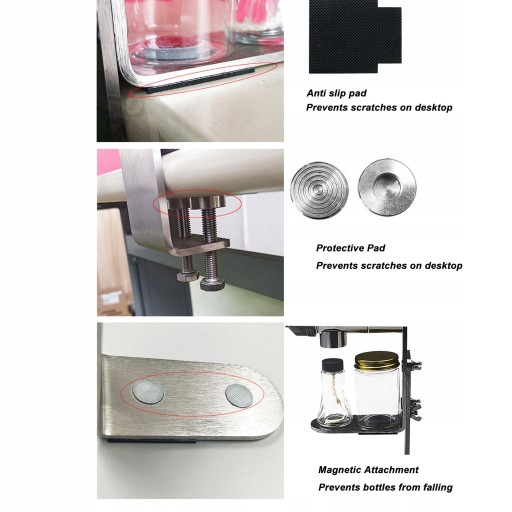 Anti slip pad
Prevents scratches on desktop

Protective Pad
Prevents scratches on desktop

Magnetic Attachment
Prevents bottles from falling