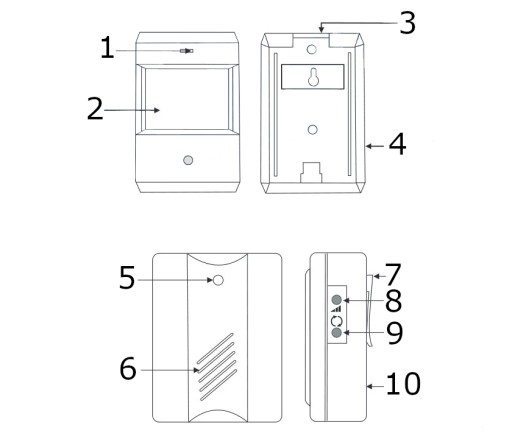 1
2
3
4
5
6
7
8
9
10