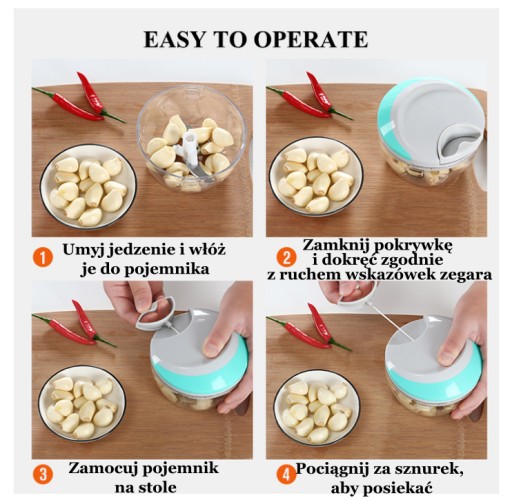 EASY TO OPERATE

1 Umyj jedzenie i włóż je do pojemnika

2 Zamknij pokrywkę i dokręć zgodnie z ruchem wskazówek zegara

3 Zamocuj pojemnik na stole

4 Pociągnij za sznurek, aby posiekać