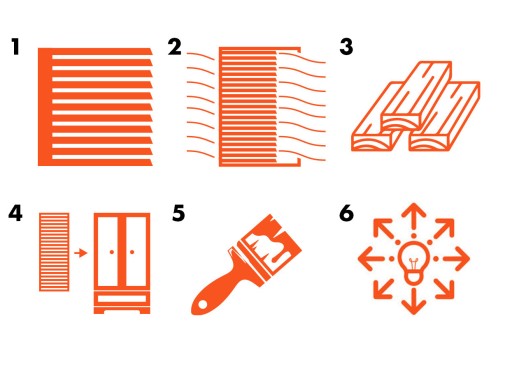 1

2

3

4

5

6