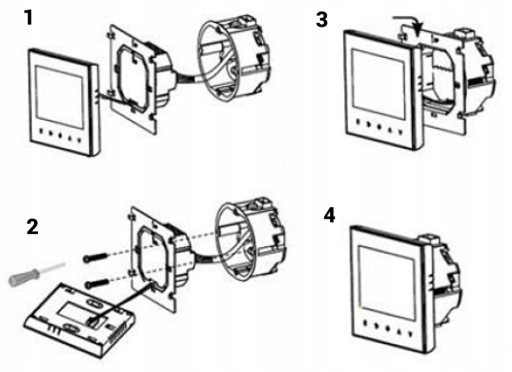 1

3

2

4