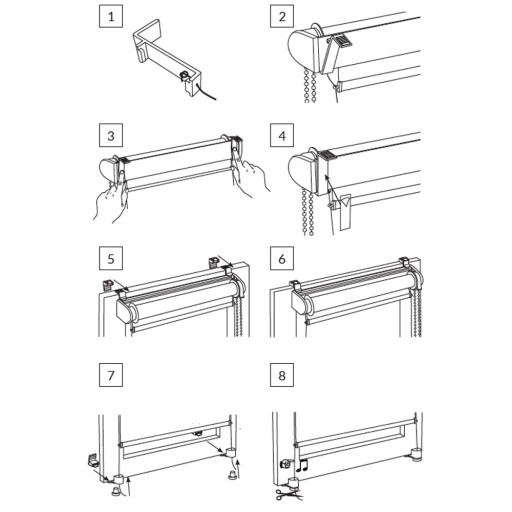 1

2

3

4

5

6

7

8