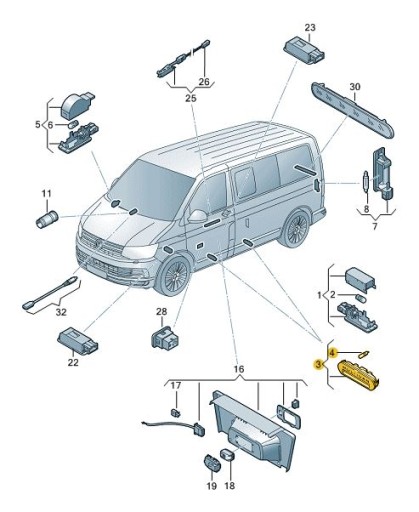 23
26
25
30
5
6
11
8
7
1
2
32
28
22
4
3
16
17
19
18