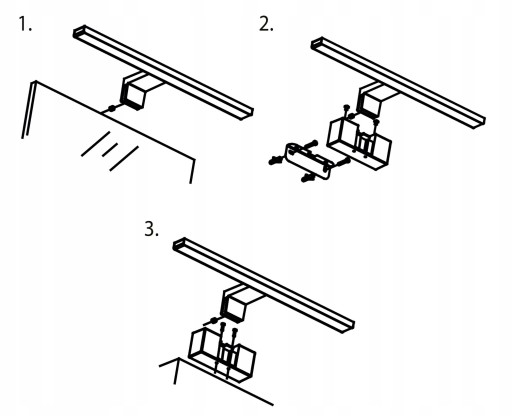 1.

2.

3.