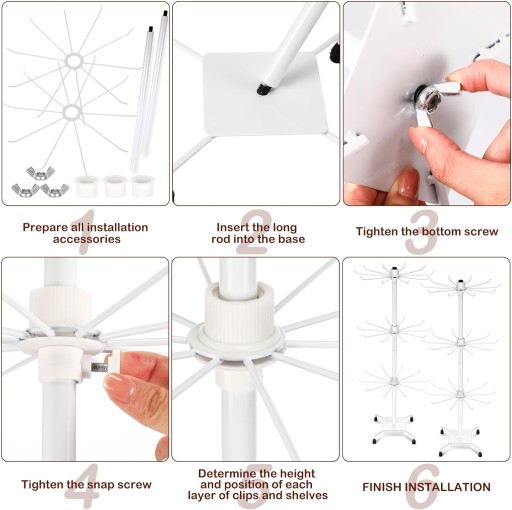 1
Prepare all installation accessories

2
Insert the long rod into the base

3
Tighten the bottom screw

4
Tighten the snap screw

5
Determine the height and position of each layer of clips and shelves

6
FINISH INSTALLATION